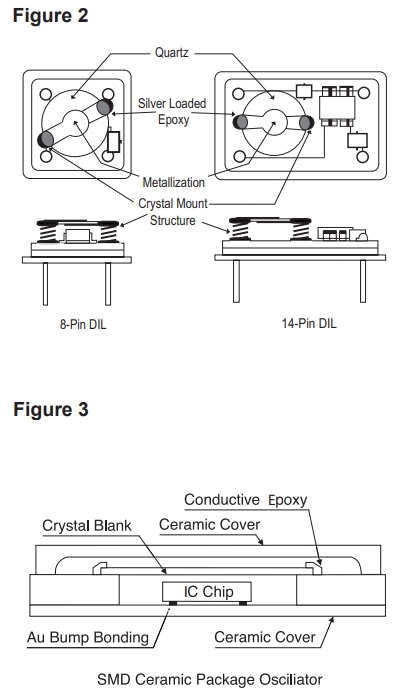 Figure 2

Quartz

Silver Loaded Epoxy

Metallization

Crystal Mount Structure

8-Pin DIL

14-Pin DIL

Figure 3

Conductive Epoxy

Crystal Blank

Ceramic Cover

IC Chip

Au Bump Bonding

Ceramic Cover

SMD Ceramic Package Osciliator