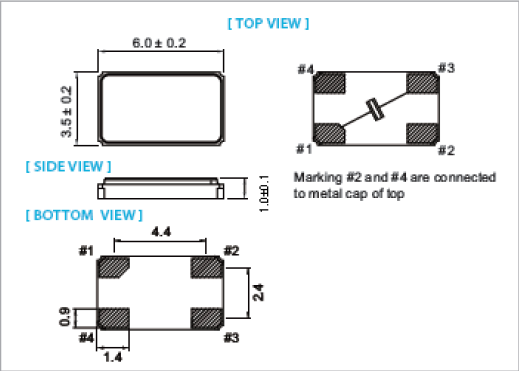 [ TOP VIEW ]

6.0 ± 0.2

3.5 ± 0.2

#4 #3

#1 #2

[ SIDE VIEW ]

1.0±0.1

Marking #2 and #4 are connected to metal cap of top

[ BOTTOM VIEW ]

4.4

#1 #2

2.4

0.9

#4 #3

1.4