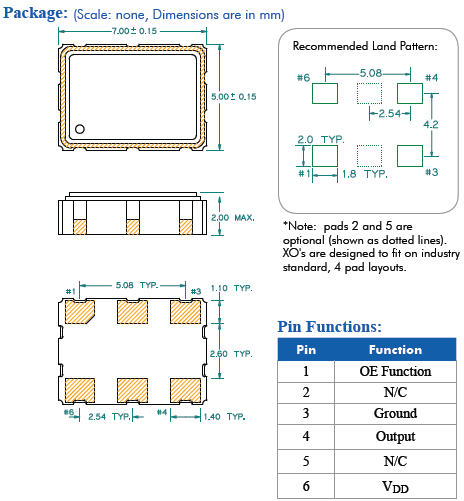 Package: (Scale: none, Dimensions are in mm)

7.00 ± 0.15

5.00 ± 0.15

2.00 MAX.

#1 5.08 TYP. #3 1.10 TYP.

2.60 TYP.

#6 2.54 TYP. #4 1.40 TYP.

Recommended Land Pattern:

#6 5.08 #4

2.54

4.2

2.0 TYP.

#1 1.8 TYP. #3

*Note: pads 2 and 5 are optional (shown as dotted lines). XO's are designed to fit on industry standard, 4 pad layouts.

Pin Functions:

| Pin | Function |
|---|---|
| 1 | OE Function |
| 2 | N/C |
| 3 | Ground |
| 4 | Output |
| 5 | N/C |
| 6 | $V_{DD}$ |