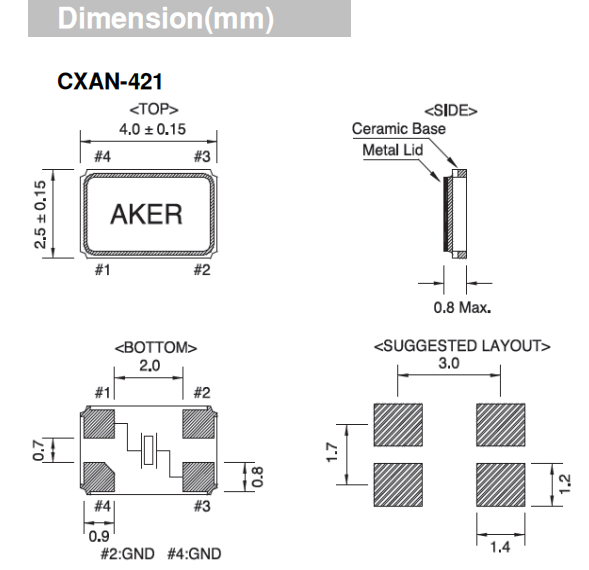 Dimension(mm)

CXAN-421

<TOP>
4.0 ± 0.15
#4 #3
2.5 ± 0.15
AKER
#1 #2

<SIDE>
Ceramic Base
Metal Lid
0.8 Max.

<BOTTOM>
2.0
#1 #2
0.7
0.8
#4 #3
0.9
#2:GND #4:GND

<SUGGESTED LAYOUT>
3.0
1.7
1.2
1.4