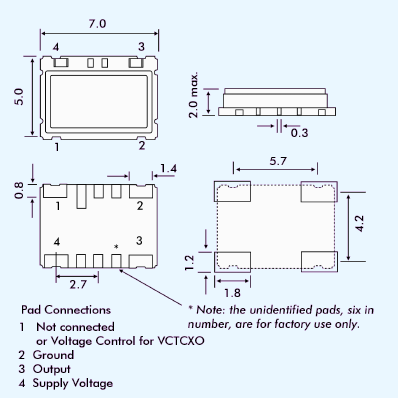 7.0

4 3

5.0

1 2

2.0 max.

0.3

0.8

1.4

1 2

4 3

*

2.7

5.7

4.2

1.2

1.8

Pad Connections
1 Not connected
or Voltage Control for VCTCXO
2 Ground
3 Output
4 Supply Voltage

* Note: the unidentified pads, six in number, are for factory use only.