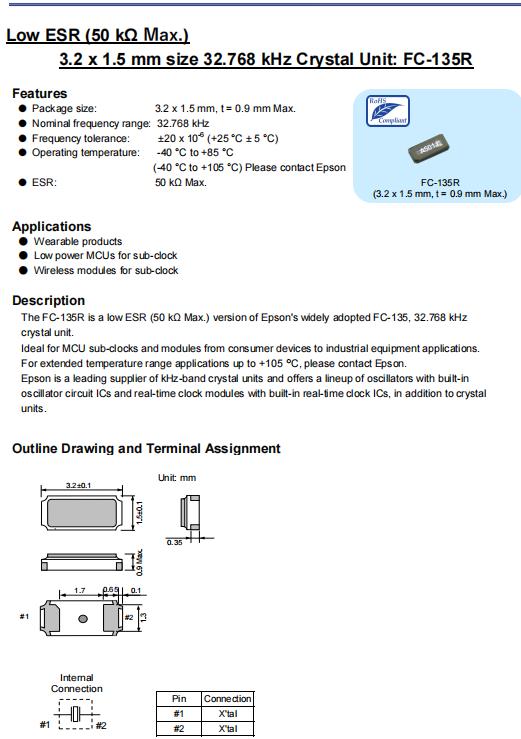 Low ESR (50 kΩ Max.)
3.2 x 1.5 mm size 32.768 kHz Crystal Unit: FC-135R

Features
● Package size: 3.2 x 1.5 mm, t = 0.9 mm Max.
● Nominal frequency range: 32.768 kHz
● Frequency tolerance: ±20 x $10^{-6}$ (+25 °C ± 5 °C)
● Operating temperature: -40 °C to +85 °C
(-40 °C to +105 °C) Please contact Epson
● ESR: 50 kΩ Max.

RoHS Compliant

A501E

FC-135R
(3.2 x 1.5 mm, t = 0.9 mm Max.)

Applications
● Wearable products
● Low power MCUs for sub-clock
● Wireless modules for sub-clock

Description
The FC-135R is a low ESR (50 kΩ Max.) version of Epson's widely adopted FC-135, 32.768 kHz crystal unit.
Ideal for MCU sub-clocks and modules from consumer devices to industrial equipment applications.
For extended temperature range applications up to +105 °C, please contact Epson.
Epson is a leading supplier of kHz-band crystal units and offers a lineup of oscillators with built-in oscillator circuit ICs and real-time clock modules with built-in real-time clock ICs, in addition to crystal units.

Outline Drawing and Terminal Assignment

Unit: mm

3.2±0.1
1.5±0.1
0.35
0.9 Max.
1.7
0.65
0.1
#1
#2
1.3

Internal Connection
#1
#2

| Pin | Connection |
|---|---|
| #1 | X'tal |
| #2 | X'tal |