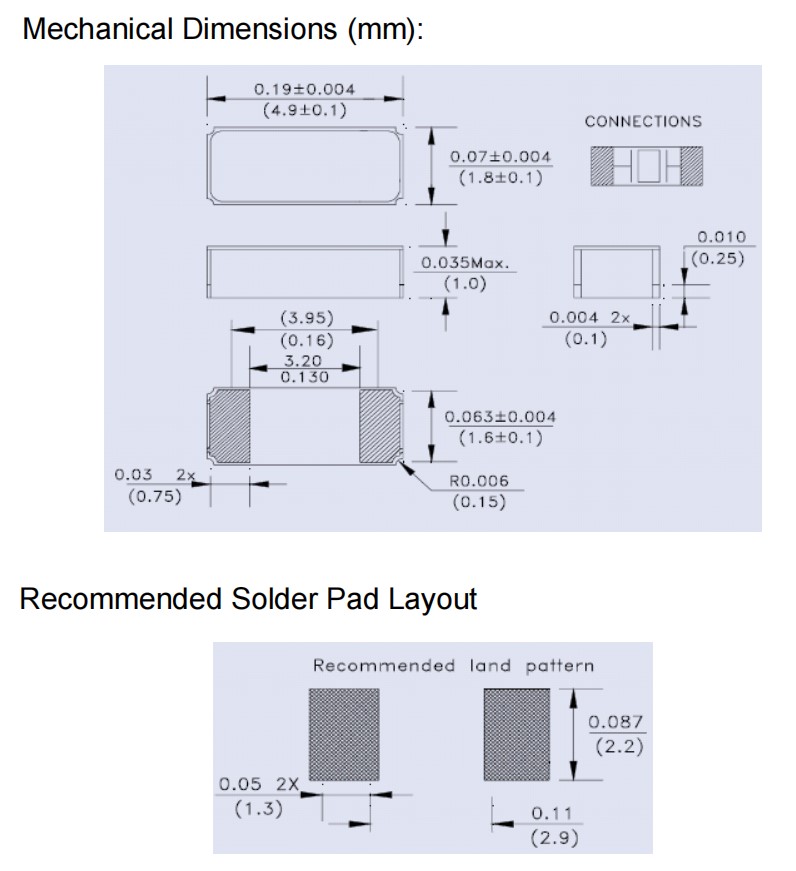 Mechanical Dimensions (mm):

0.19±0.004
(4.9±0.1)

CONNECTIONS

0.07±0.004
(1.8±0.1)

0.035Max.
(1.0)

0.010
(0.25)

0.004 2x
(0.1)

(3.95)
(0.16)
3.20
0.130

0.063±0.004
(1.6±0.1)

0.03 2x
(0.75)

R0.006
(0.15)

Recommended Solder Pad Layout

Recommended land pattern

0.087
(2.2)

0.05 2X
(1.3)

0.11
(2.9)